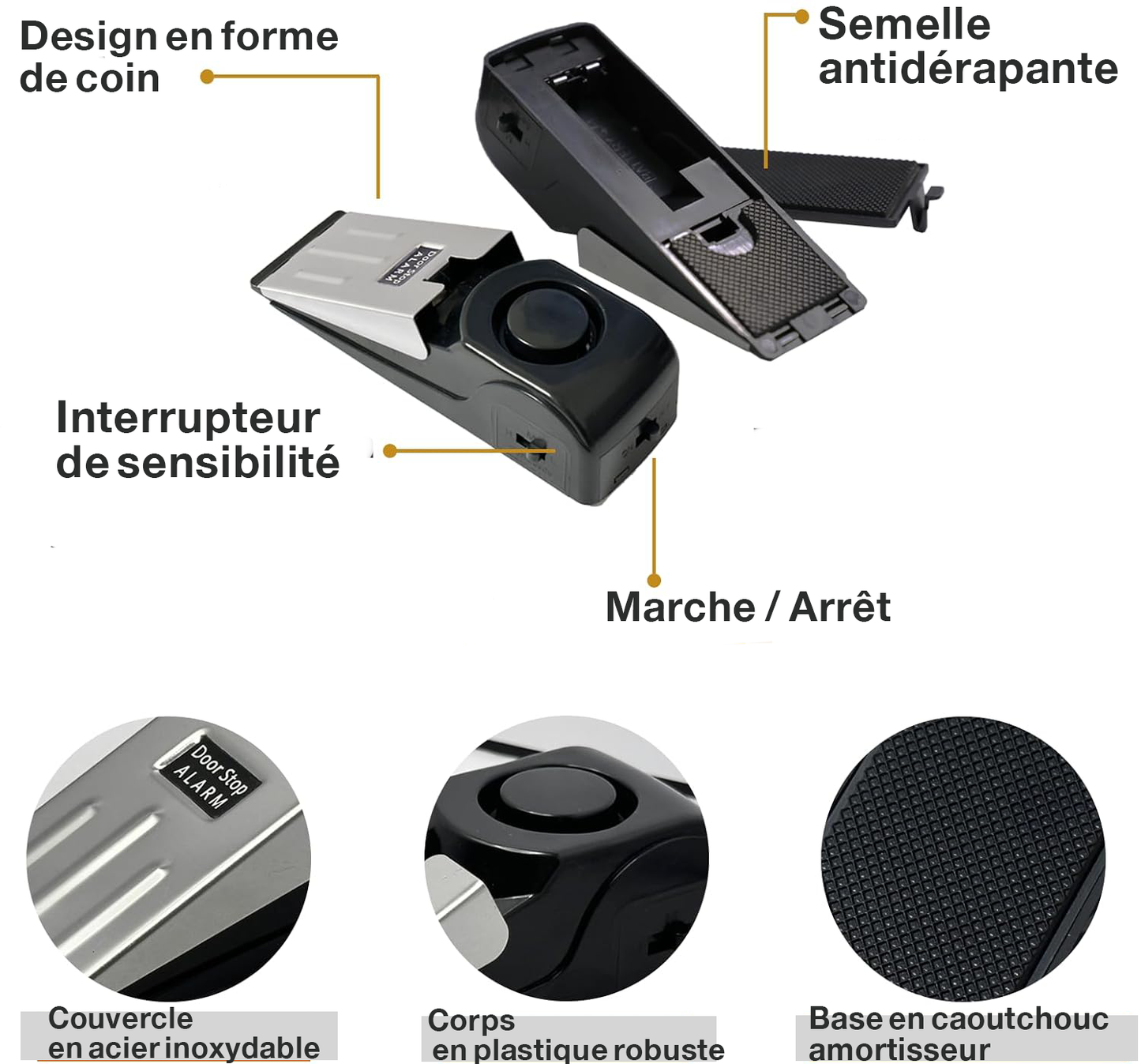 Design en forme de coin

Semelle antidérapante

Door Stop ALARM

Interrupteur de sensibilité

Marche / Arrêt

Door Stop ALARM

Couvercle en acier inoxydable

Corps en plastique robuste

Base en caoutchouc amortisseur