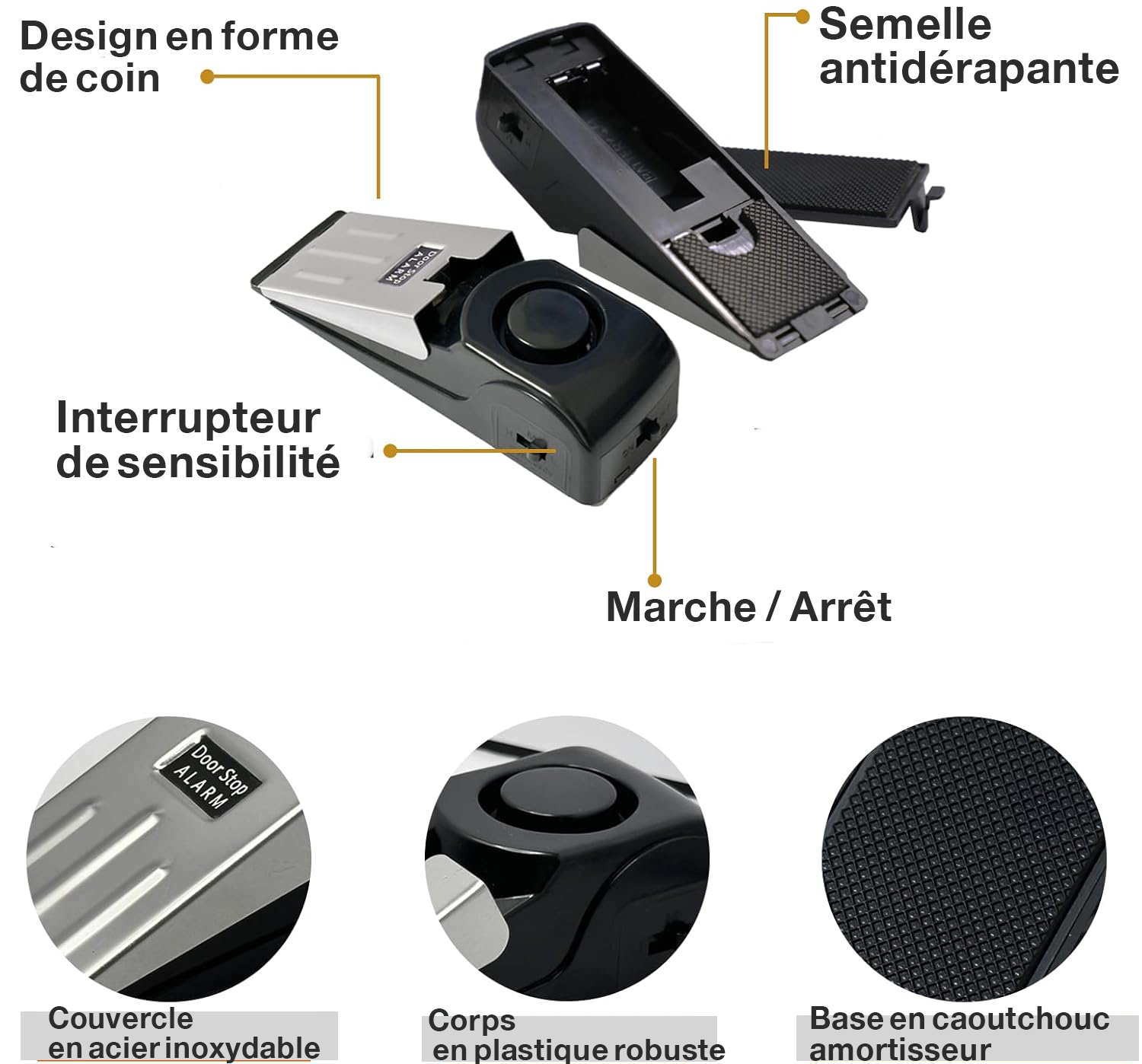 Design en forme de coin

Semelle antidérapante

Door Stop ALARM

Interrupteur de sensibilité

Marche / Arrêt

Door Stop ALARM

Couvercle en acier inoxydable

Corps en plastique robuste

Base en caoutchouc amortisseur