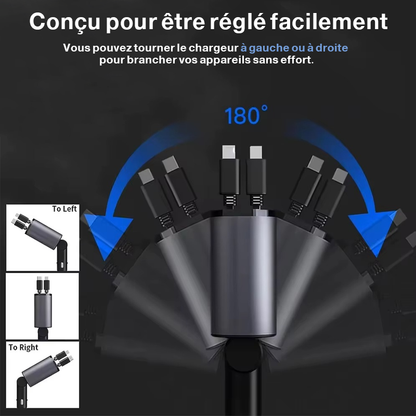 Conçu pour être réglé facilement

Vous pouvez tourner le chargeur à gauche ou à droite pour brancher vos appareils sans effort.

180°

To Left

To Right